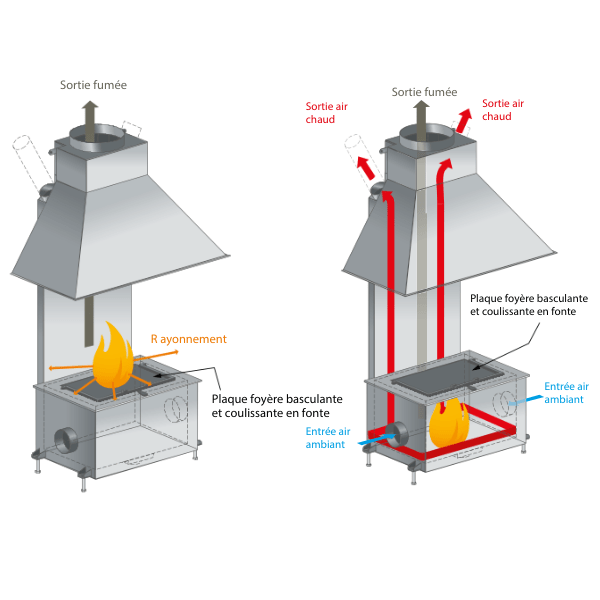 Sortie fumée

R ayonnement

Plaque foyère basculante et coulissante en fonte

Sortie air chaud

Sortie fumée

Sortie air chaud

Plaque foyère basculante et coulissante en fonte

Entrée air ambiant

Entrée air ambiant